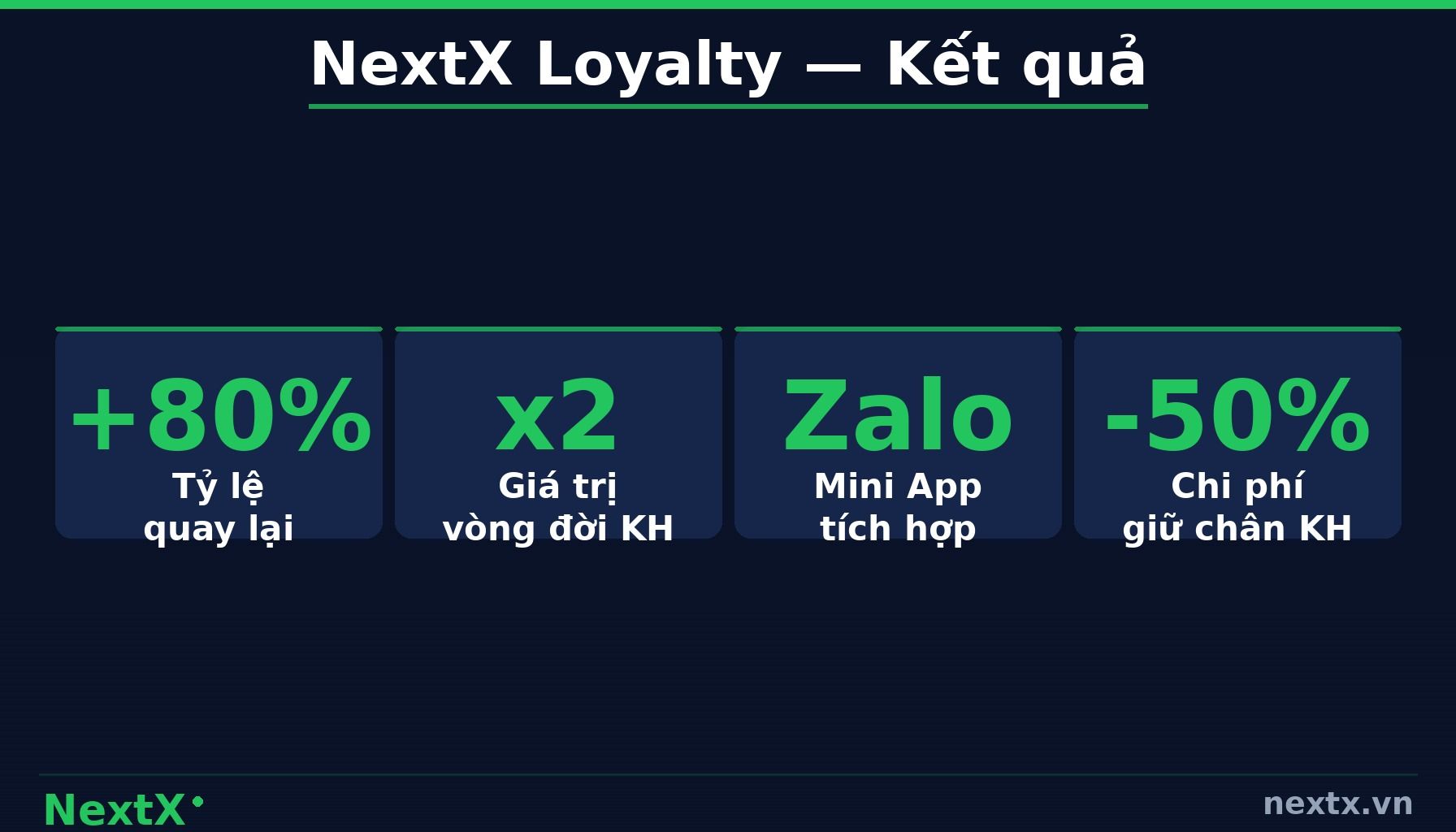 NextX Loyalty — Kết quả

+80%
Tỷ lệ
quay lại

x2
Giá trị
vòng đời KH

Zalo
Mini App
tích hợp

-50%
Chi phí
giữ chân KH

NextX

nextx.vn